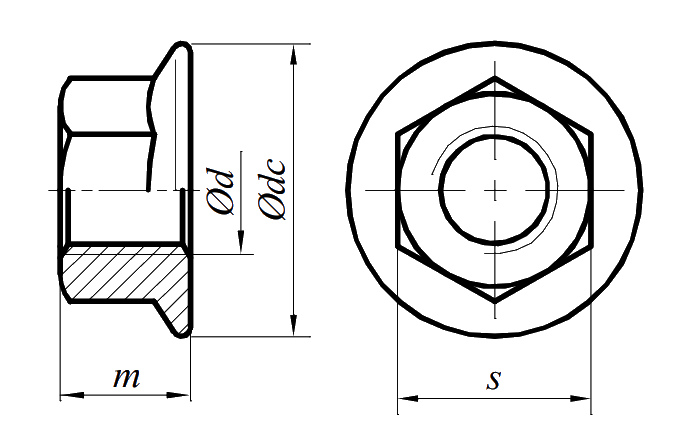 Ød
Ødc
m
s